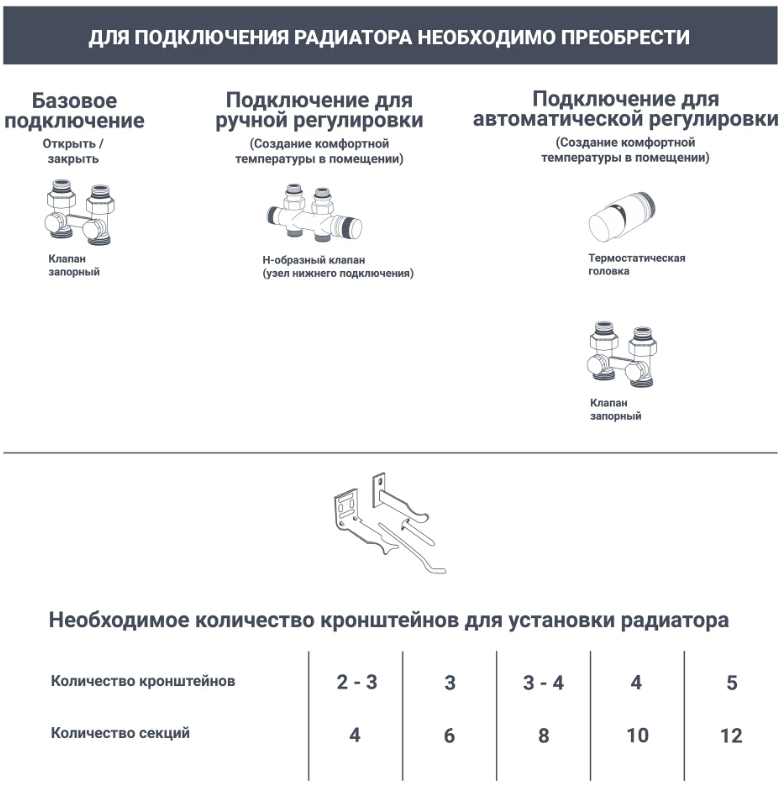 ДЛЯ ПОДКЛЮЧЕНИЯ РАДИАТОРА НЕОБХОДИМО ПРЕОБРЕСТИ

Базовое подключение
Открыть / закрыть

Клапан запорный

Подключение для ручной регулировки
(Создание комфортной температуры в помещении)

Н-образный клапан (узел нижнего подключения)

Подключение для автоматической регулировки
(Создание комфортной температуры в помещении)

Термостатическая головка

Клапан запорный

Необходимое количество кронштейнов для установки радиатора

| Количество кронштейнов | 2 - 3 | 3 | 3 - 4 | 4 | 5 |
|---|---|---|---|---|---|
| Количество секций | 4 | 6 | 8 | 10 | 12 |